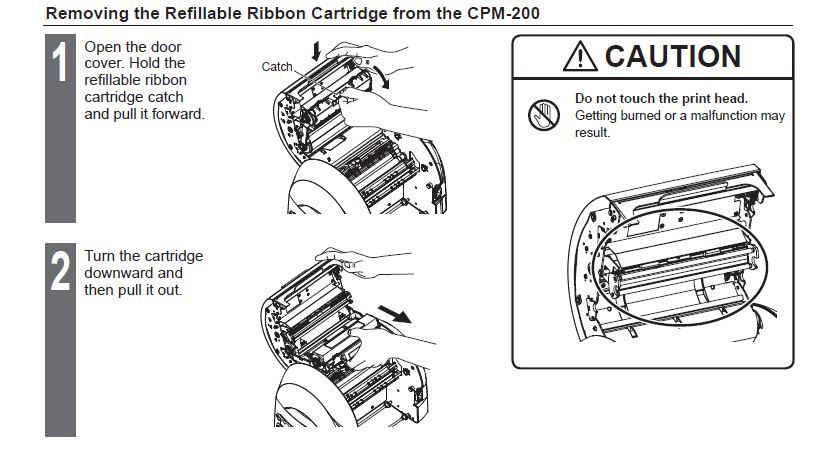 Removing the Refillable Ribbon Cartridge from the CPM-200

1 Open the door cover. Hold the refillable ribbon cartridge catch and pull it forward.

Catch

2 Turn the cartridge downward and then pull it out.

CAUTION

Do not touch the print head.
Getting burned or a malfunction may result.